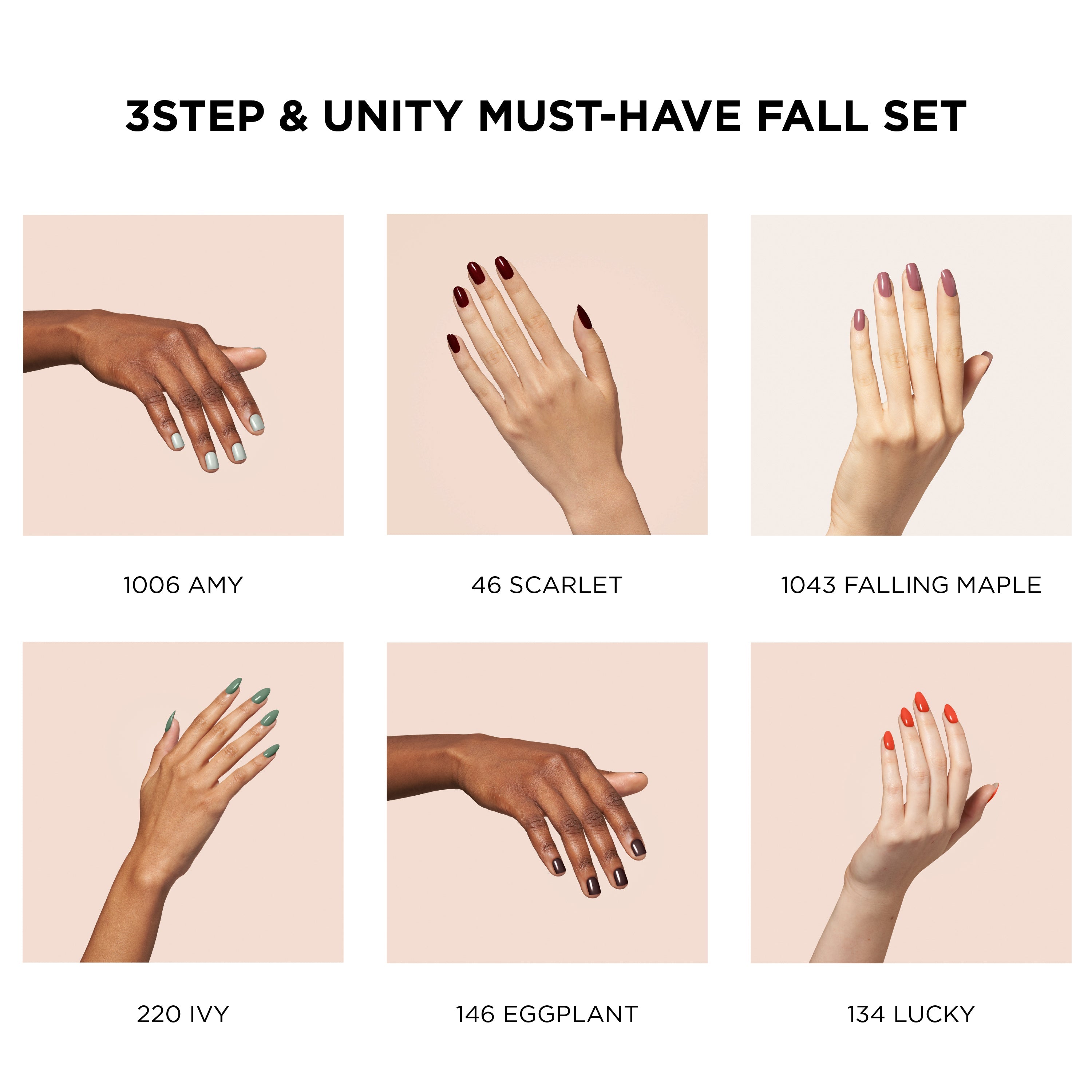 3STEP & UNITY MUST-HAVE FALL SET

1006 AMY

46 SCARLET

1043 FALLING MAPLE

220 IVY

146 EGGPLANT

134 LUCKY